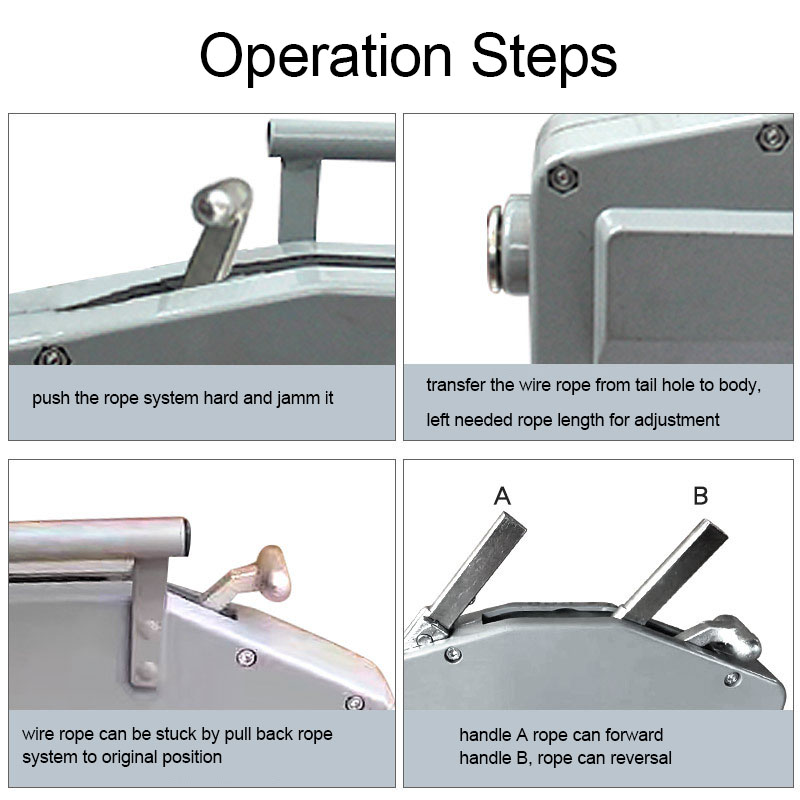 Operation Steps

push the rope system hard and jamm it

transfer the wire rope from tail hole to body,
left needed rope length for adjustment

wire rope can be stuck by pull back rope system to original position

A

B

handle A rope can forward
handle B, rope can reversal